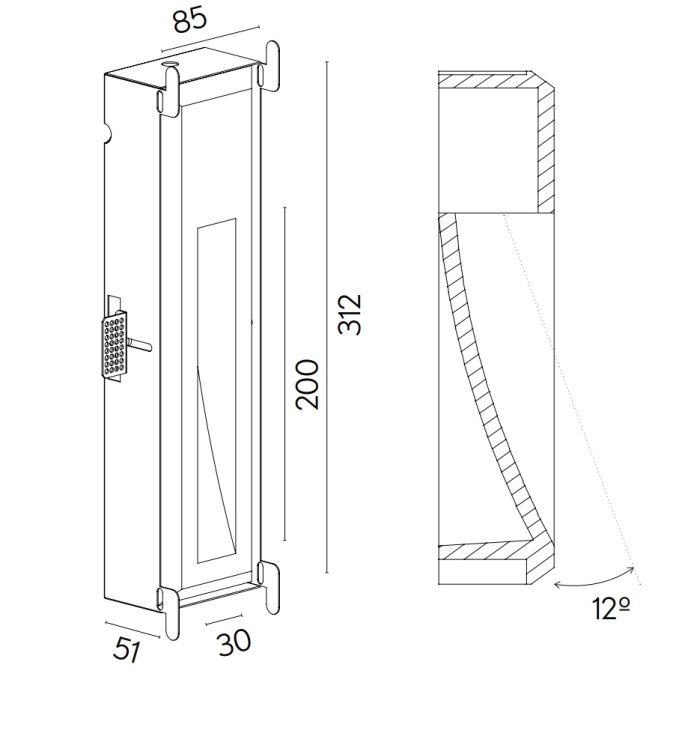 85

312

200

51

30

12º